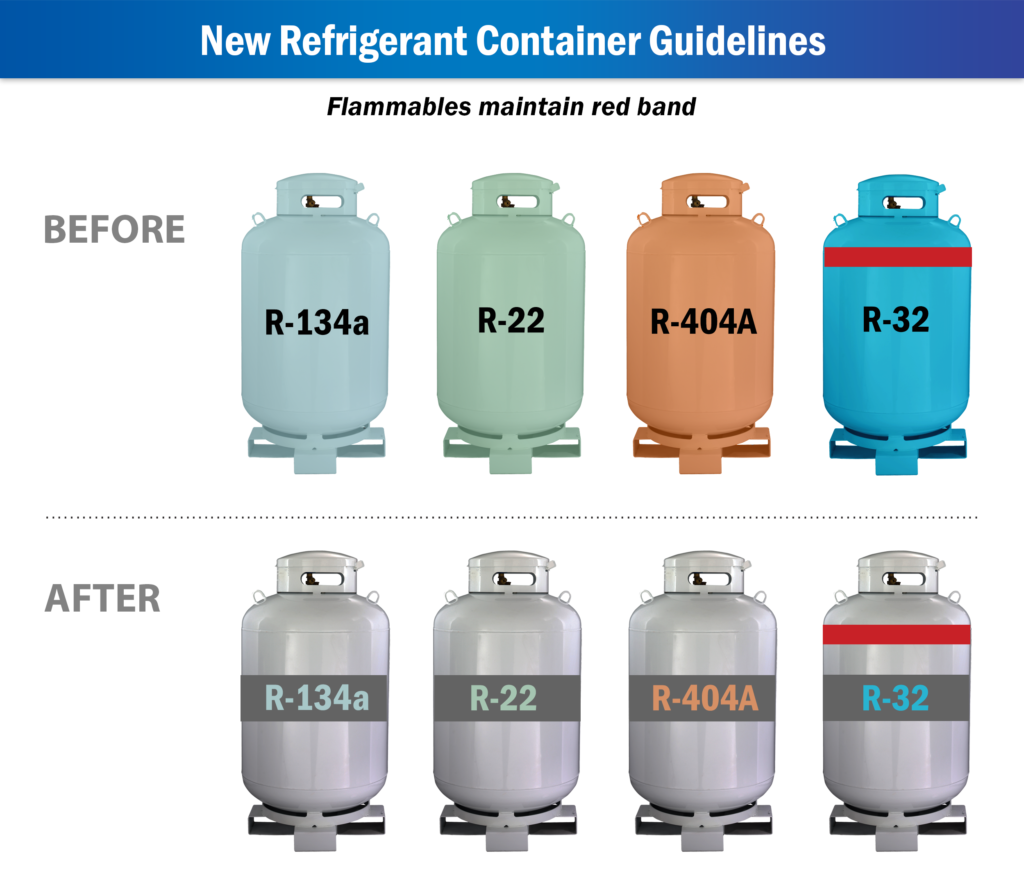 New Refrigerant Container Guidelines

Flammables maintain red band

BEFORE

R-134a

R-22

R-404A

R-32

AFTER

R-134a

R-22

R-404A

R-32